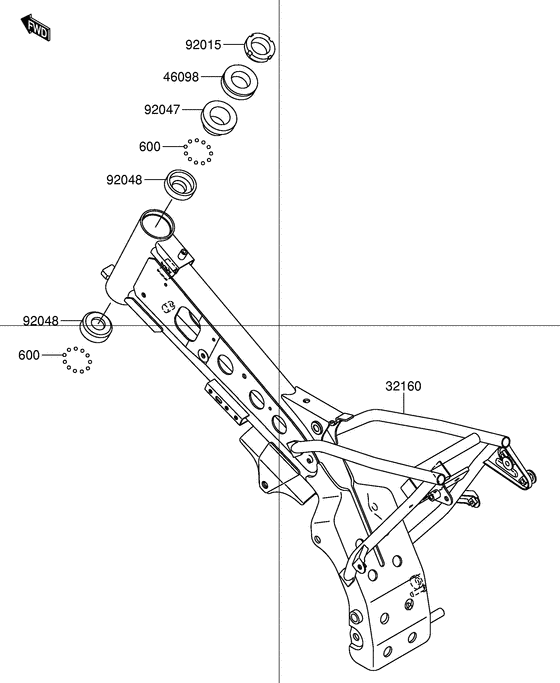 FWD

92015

46098

92047

600

92048

92048

600

32160