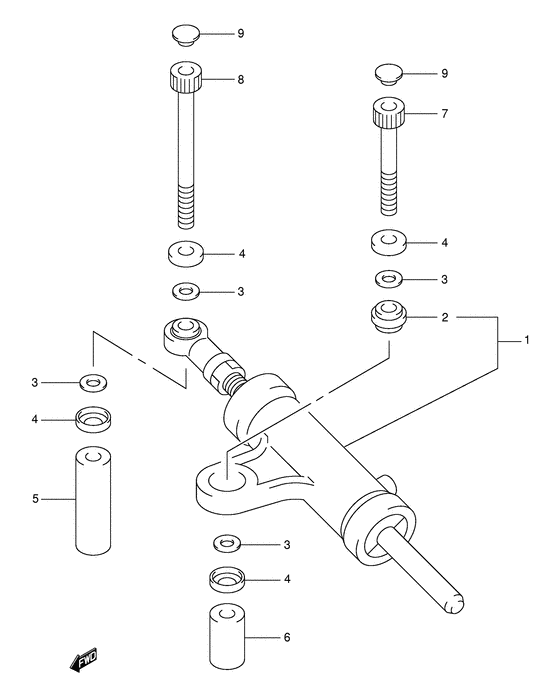 9
8
9
7
4
4
3
3
2
1
3
4
5
3
4
6
FWD