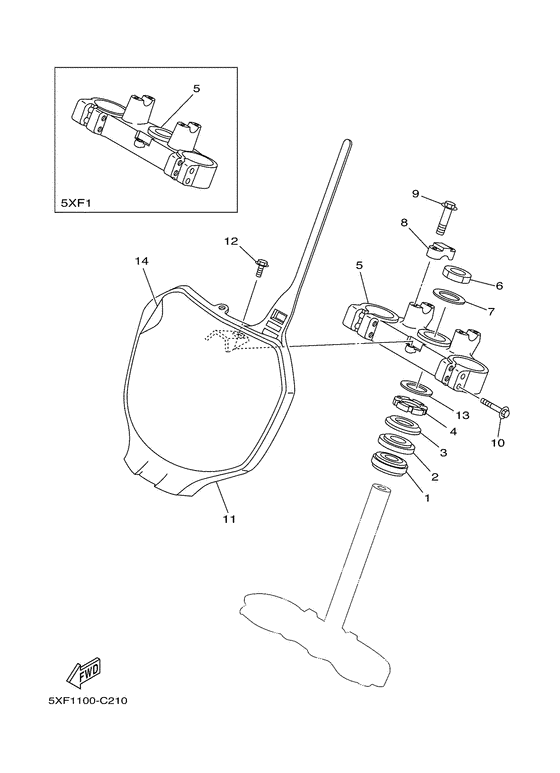 5

5XF1

9

8

12

14

5

6

7

13

4

10

3

2

1

11

FWD

5XF1100-C210