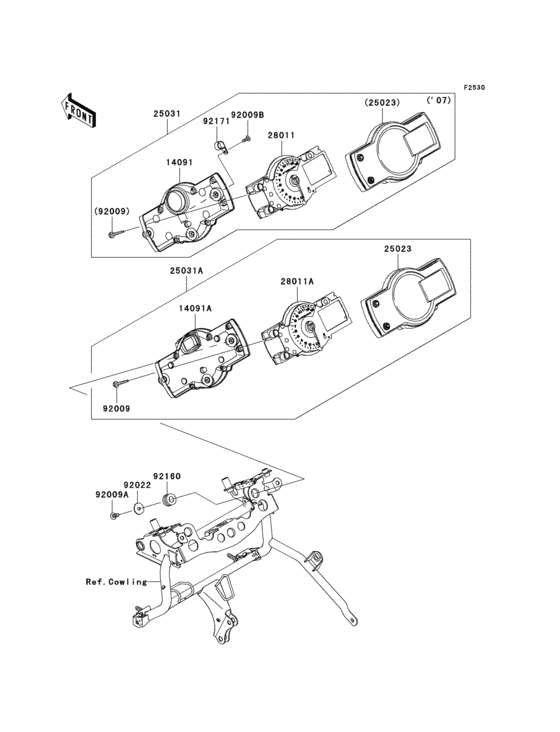 F2530

FRONT

25031
92171
92009B
28011
(25023)
('07)
14091
(92009)

25031A
28011A
25023
14091A
92009

92160
92022
92009A
Ref.Cowling