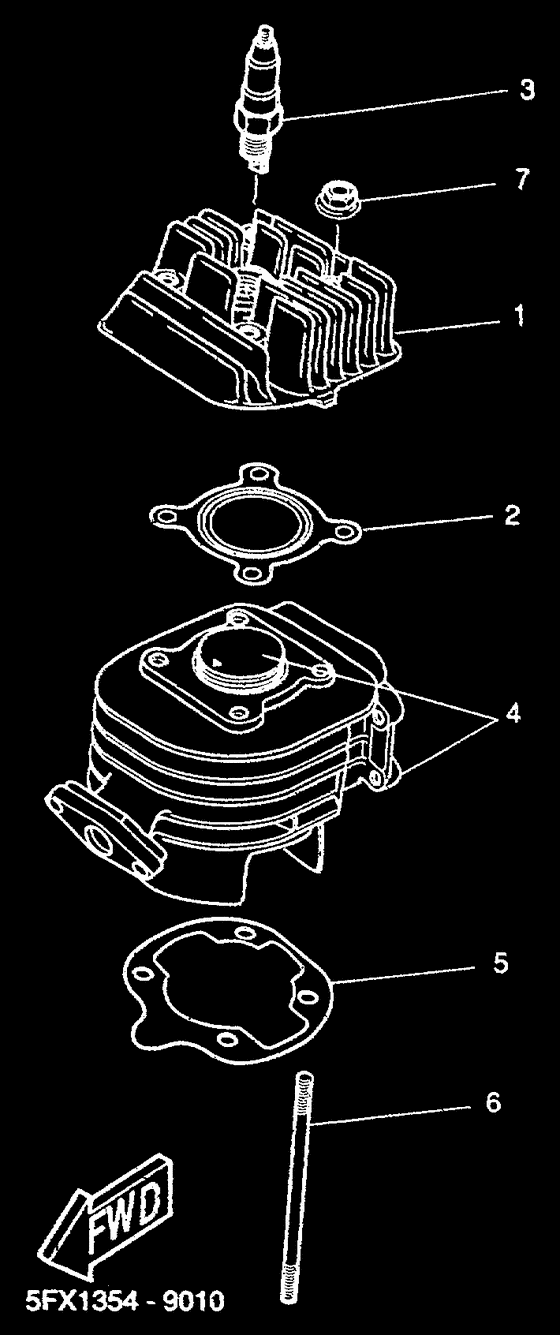 3
7
1
2
4
5
6
FWD
5FX1354 - 9010