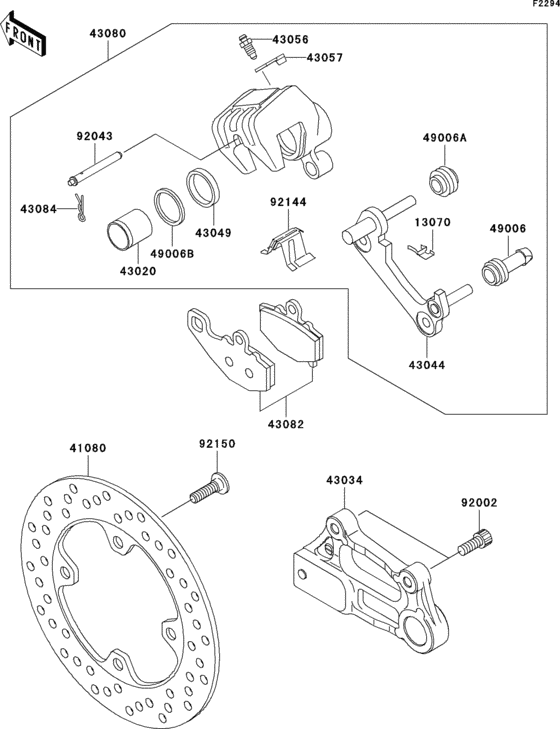 F2294

FRONT

43080

43056

43057

92043

49006A

43084

92144

13070

49006

43049

49006B

43020

43044

43082

41080

92150

43034

92002