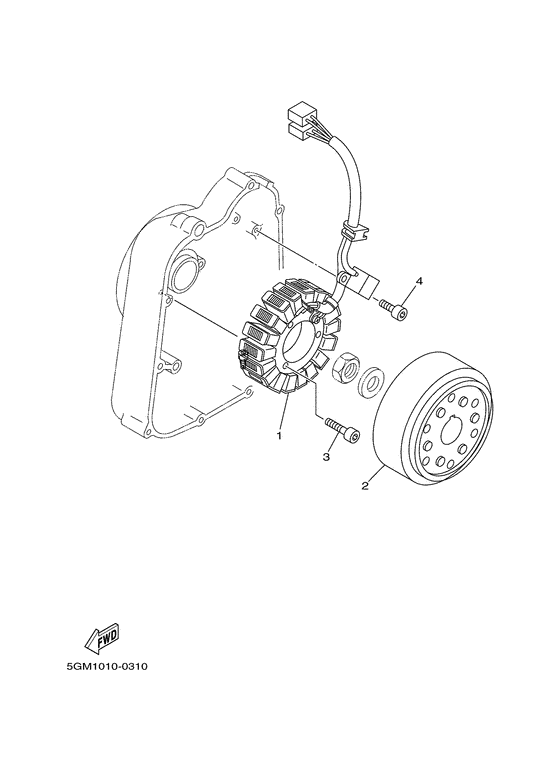 4
1
3
2
FWD
5GM1010-0310