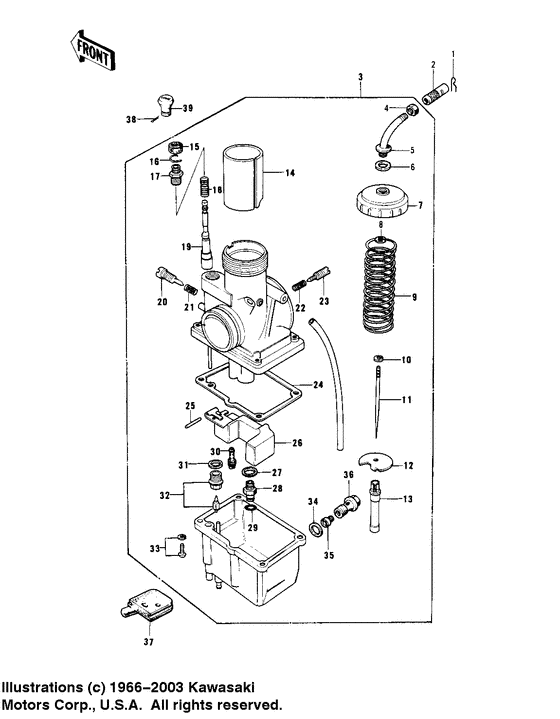 FRONT

1
2
3
4
5
6
7
8
9
10
11
12
13
14
15
16
17
18
19
20
21
22
23
24
25
26
27
28
29
30
31
32
33
34
35
36
37
38
39

Illustrations (c) 1966–2003 Kawasaki Motors Corp., U.S.A. All rights reserved.