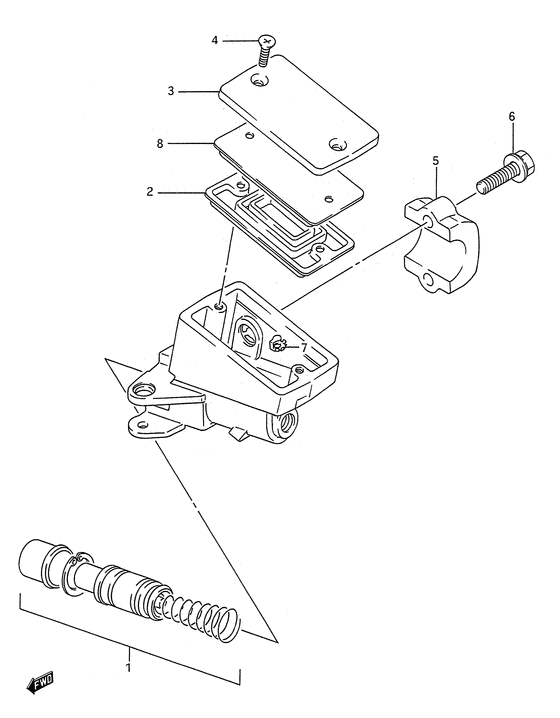 4
3
8
2
6
5
7
1
FWD