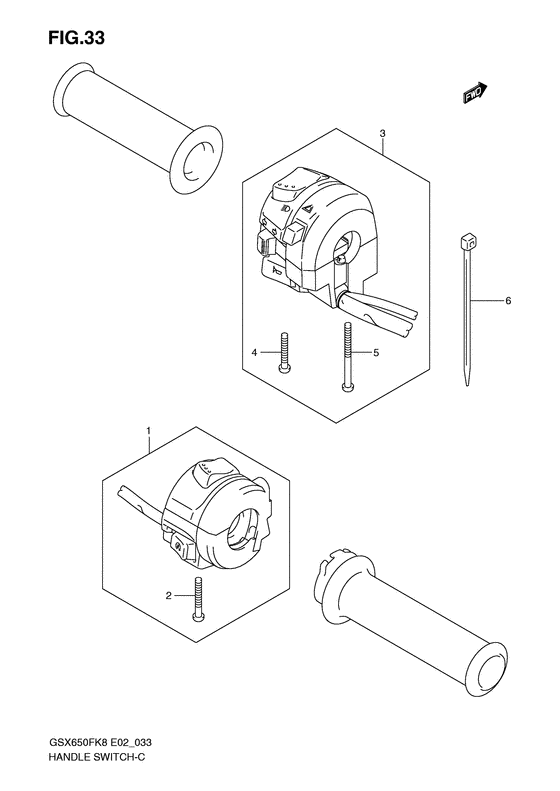 FIG.33

FWD

3

6

4

5

1

2

GSX650FK8 E02_033
HANDLE SWITCH-C