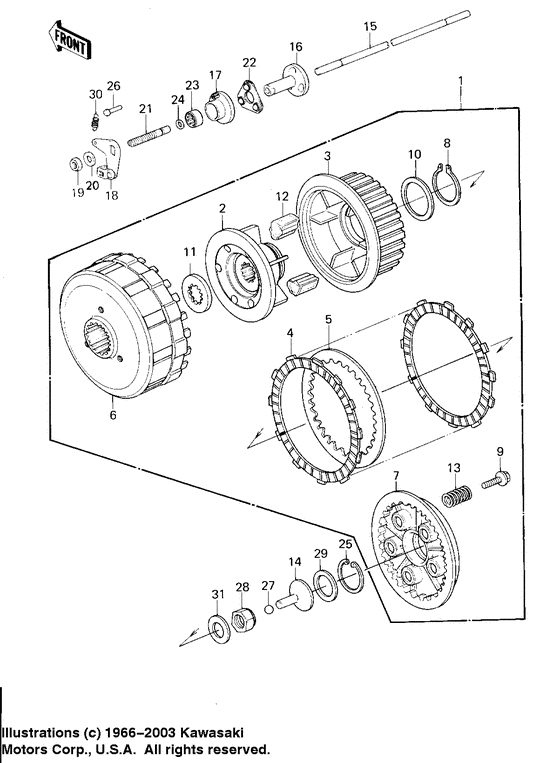 FRONT

15
16
22
17
23
24
21
26
30
19
20
18
1
8
10
3
12
2
11
6
4
5
9
13
7
25
29
14
27
28
31

Illustrations (c) 1966–2003 Kawasaki Motors Corp., U.S.A. All rights reserved.