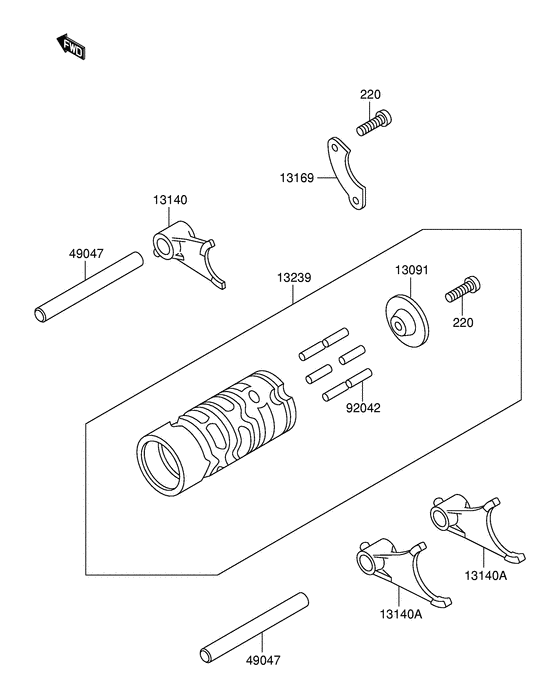 FWD

220

13169

13140

49047

13239

13091

220

92042

13140A

13140A

49047