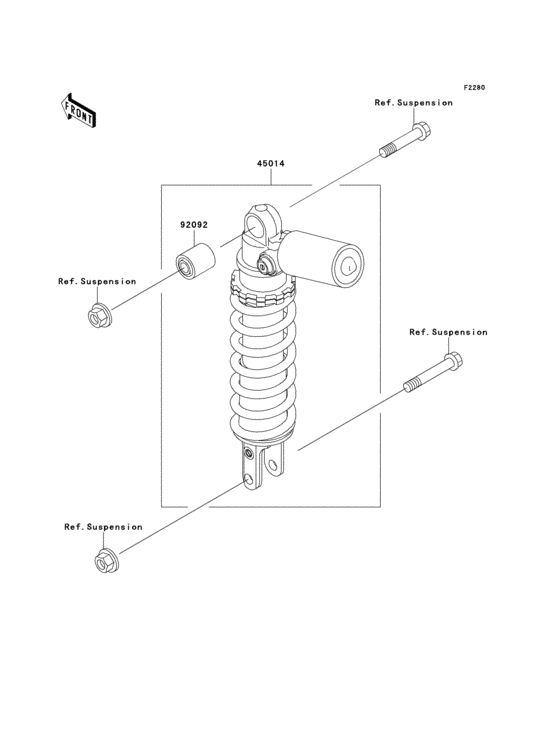 F2280

FRONT

Ref.Suspension

45014

92092

Ref.Suspension

Ref.Suspension

Ref.Suspension