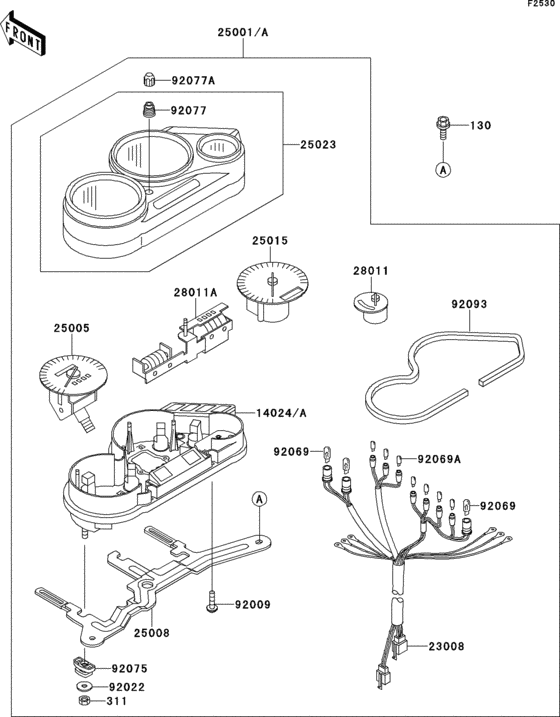 F2530

FRONT

25001/A

92077A

92077

25023

130

A

25015

28011

28011A

92093

25005

14024/A

92069

92069A

92069

A

92009

25008

23008

92075

92022

311