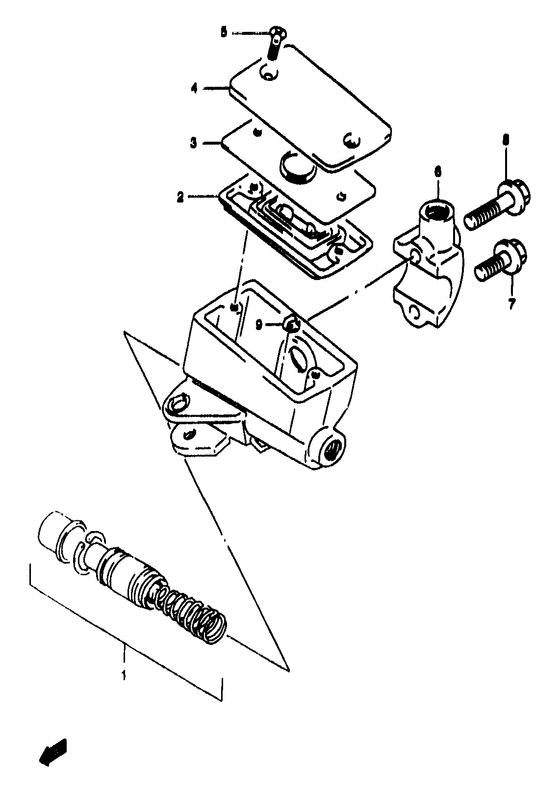 5
4
3
2
8
6
7
9
1