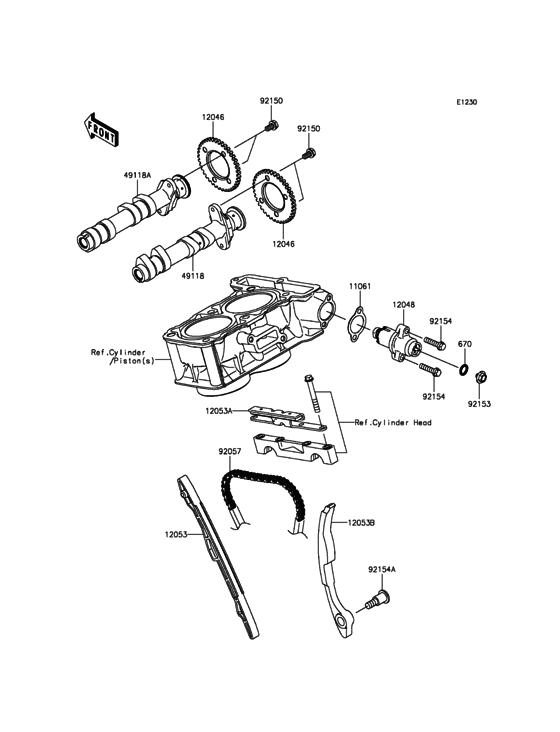 E1230

FRONT

92150

12046

92150

49118A

12046

49118

11061

12048

92154

670

Ref.Cylinder /Piston(s)

92154

92153

12053A

Ref.Cylinder Head

92057

12053

12053B

92154A