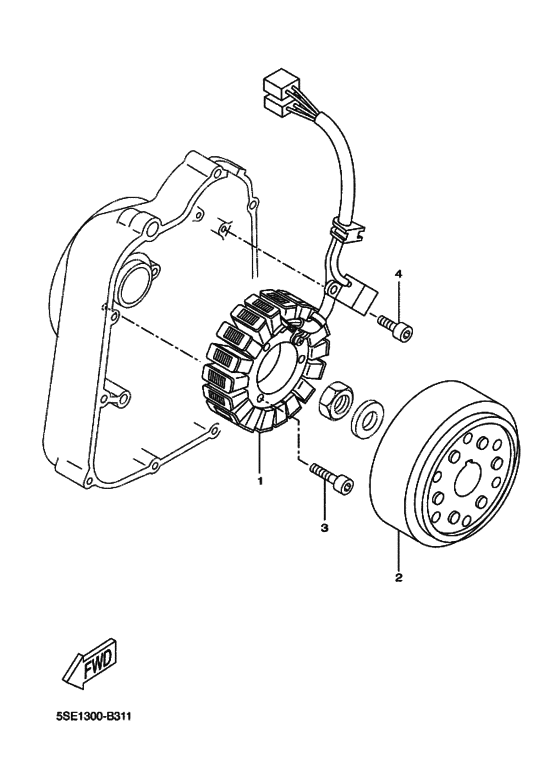 4

1

3

2

FWD

5SE1300-B311