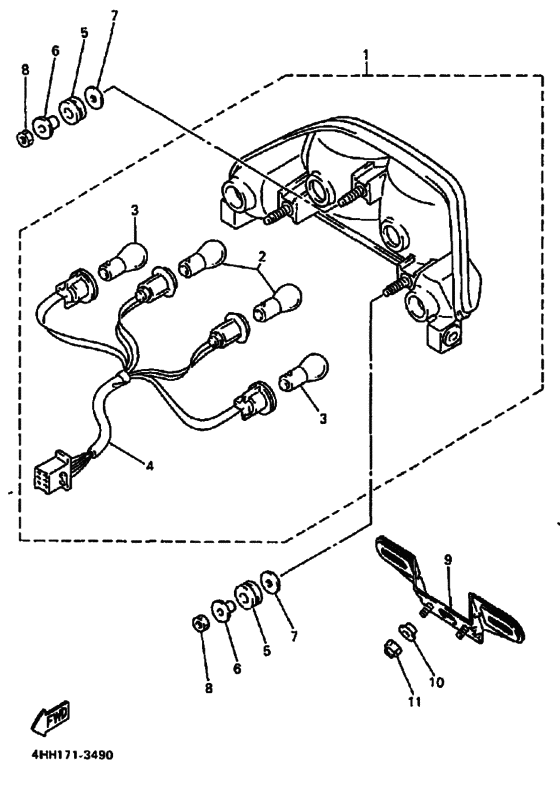 8
6
5
7
1
3
2
3
4
9
7
5
6
8
10
11
FWD
4HH171-3490