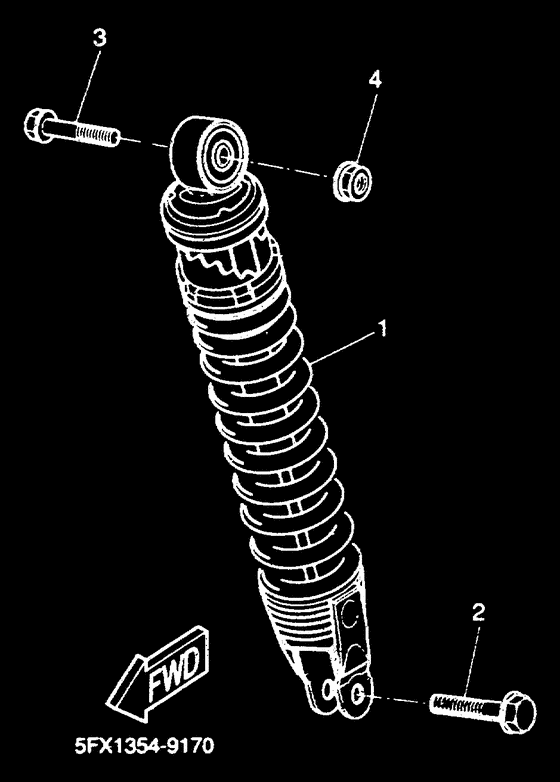 3
4
1
2
FWD
5FX1354-9170