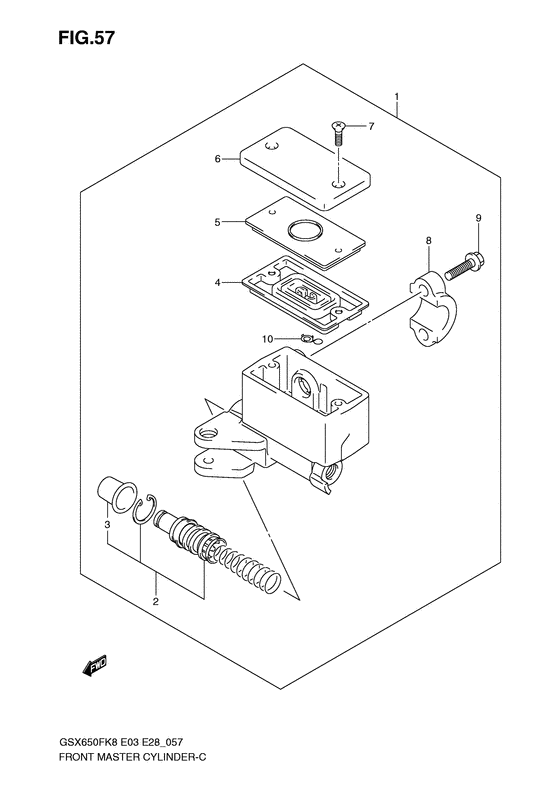 FIG.57

1

7

6

5

9

8

4

10

3

2

FWD

GSX650FK8 E03 E28_057
FRONT MASTER CYLINDER-C