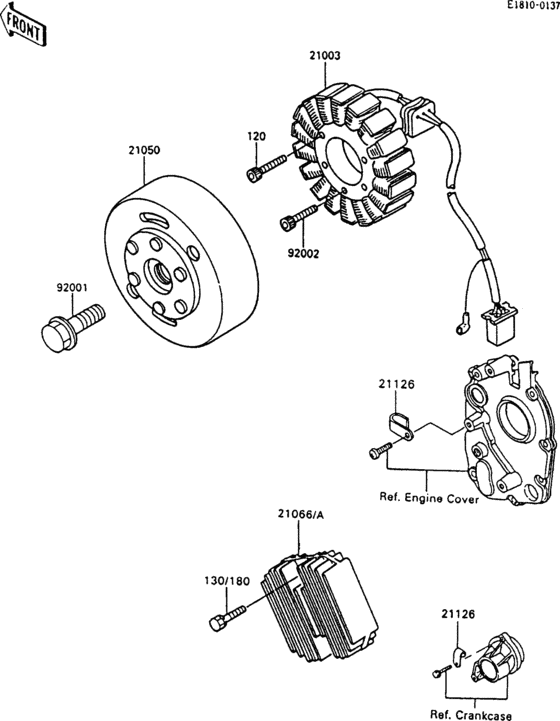 FRONT

E1810-0137

21003

120

21050

92002

92001

21126

Ref. Engine Cover

21066/A

130/180

21126

Ref. Crankcase