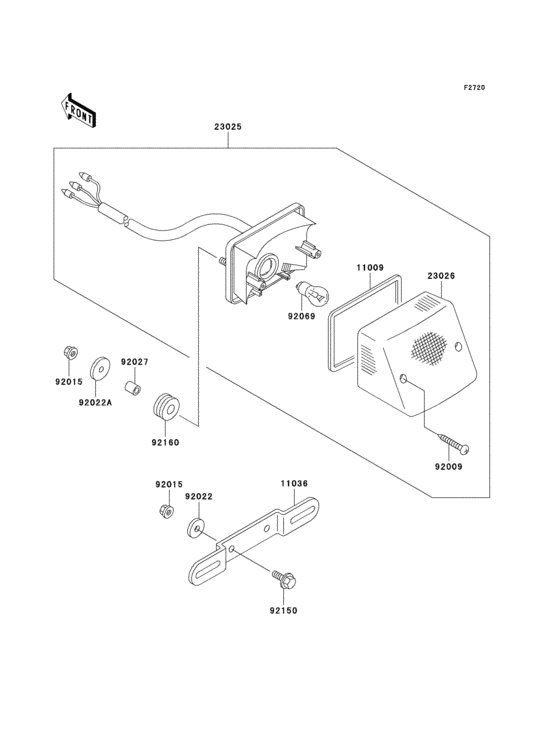 F2720

FRONT

23025

11009

23026

92069

92015

92022A

92027

92160

92009

92015

92022

11036

92150