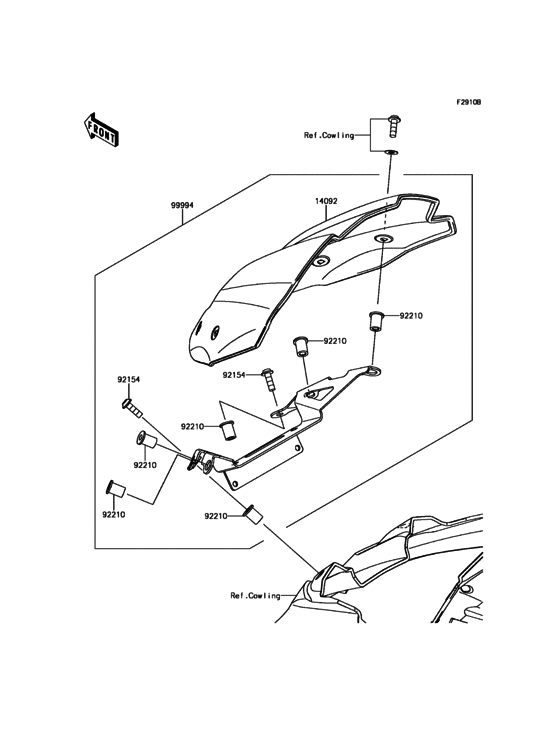 F2910B

FRONT

Ref.Cowling

99994

14092

92210

92210

92154

92154

92210

92210

92210

92210

Ref.Cowling