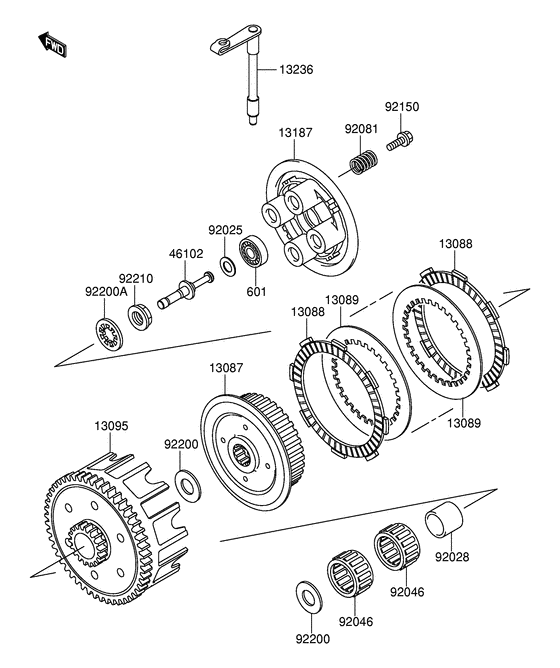 FWD

13236

92150

13187

92081

92025

46102

92210

92200A

601

13088

13089

13088

13087

13089

13095

92200

92028

92046

92046

92200