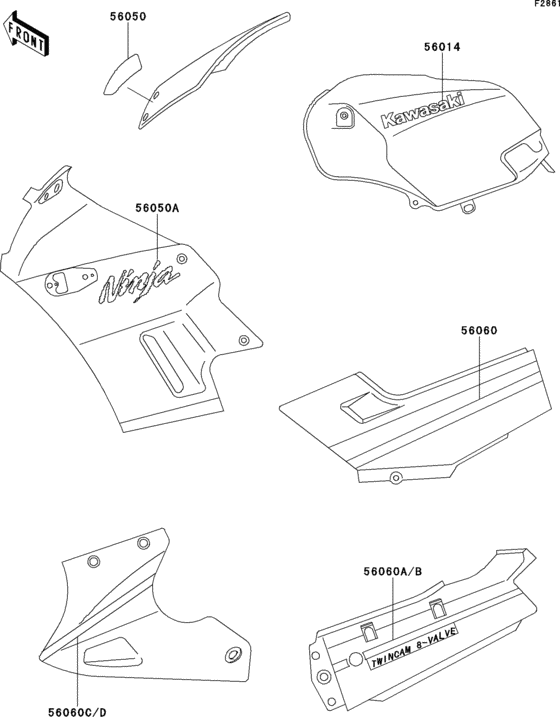 F2861

FRONT

56050

56014

Kawasaki

56050A

Ninja

56060

56060A/B

TWINCAM 8-VALVE

56060C/D