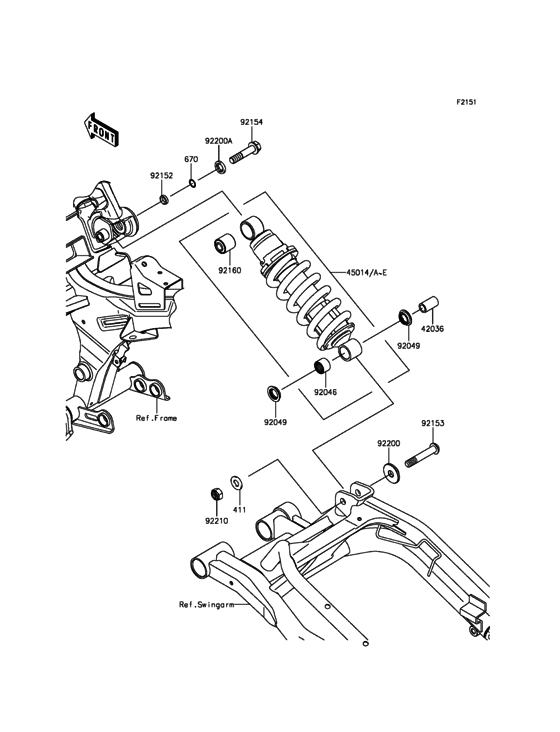 F2151

FRONT

92154

92200A

670

92152

92160

45014/A~E

42036

92049

92046

92049

Ref.Frame

92153

92200

411

92210

Ref.Swingarm