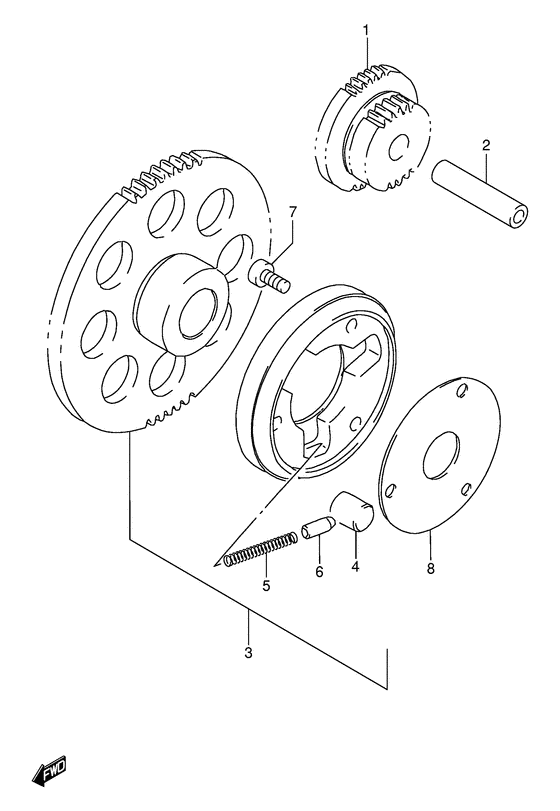 1
2
7
5
6
4
8
3
FWD