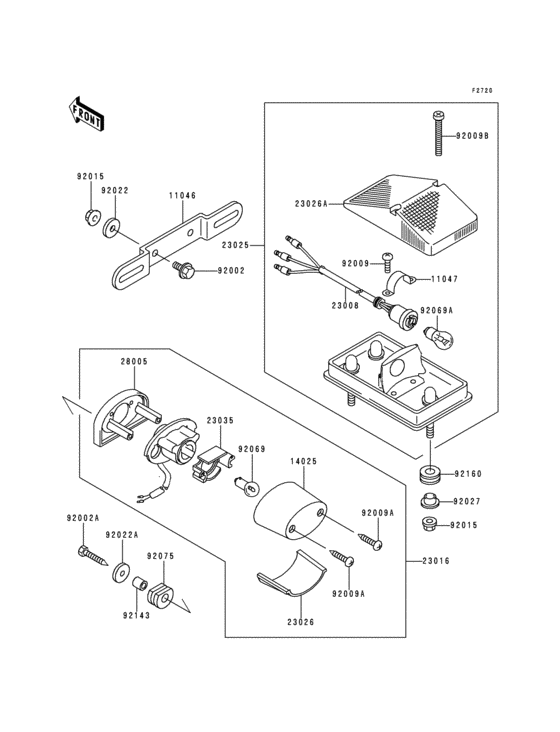 F2720

FRONT

92009B

92015

92022

11046

23026A

23025

92009

11047

92002

23008

92069A

28005

23035

92069

14025

92160

92027

92015

92009A

92002A

92022A

92075

23016

92009A

92143

23026