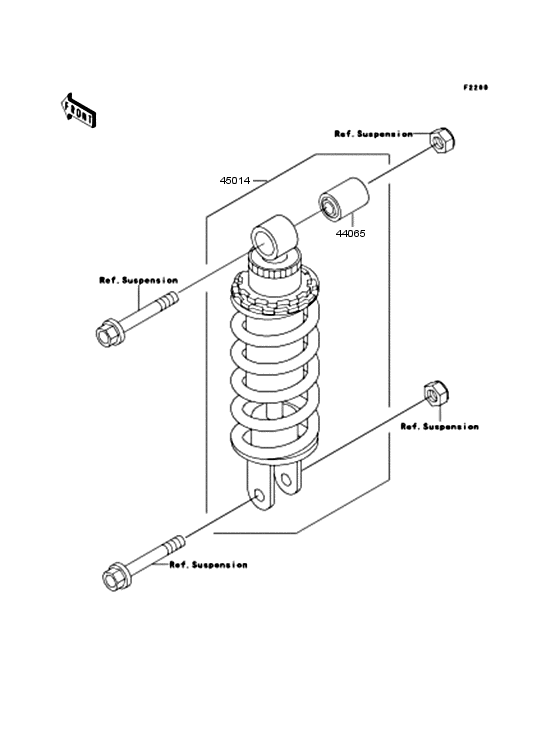 F2280

FRONT

Ref. Suspension

45014

44065

Ref. Suspension

Ref. Suspension

Ref. Suspension