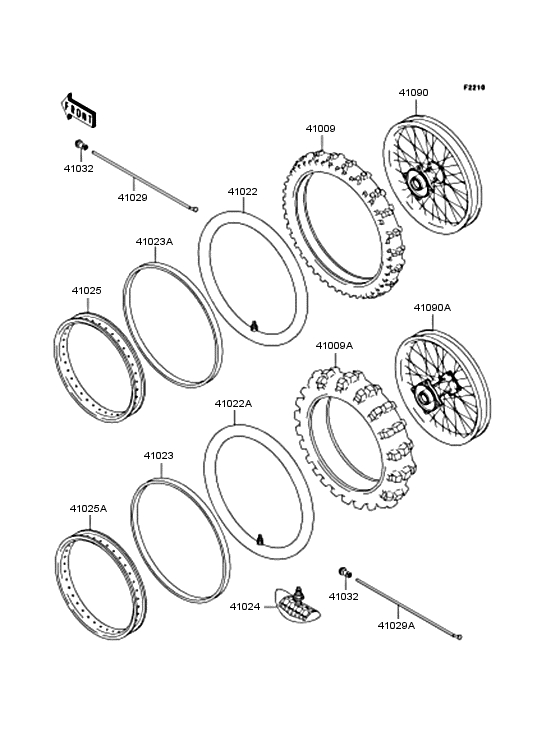 F2210

FRONT

41090

41009

41032

41029

41022

41023A

41025

41090A

41009A

41022A

41023

41025A

41032

41024

41029A