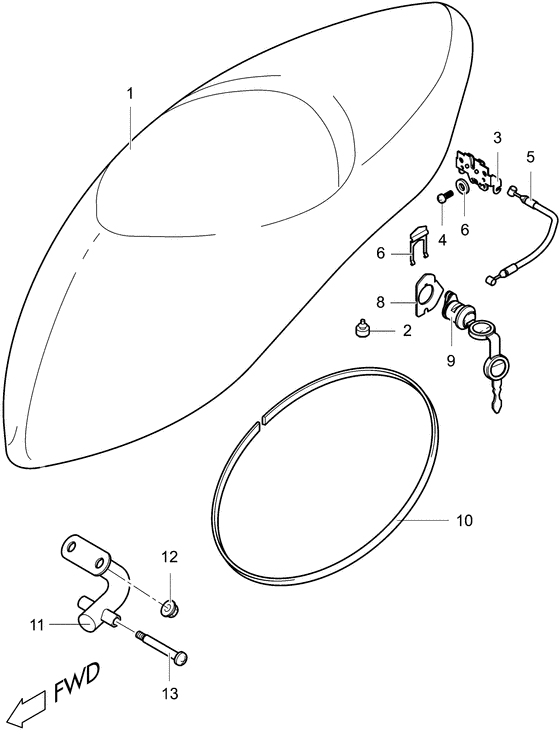 1
3
5
4
6
6
8
2
9
10
12
11
13
FWD