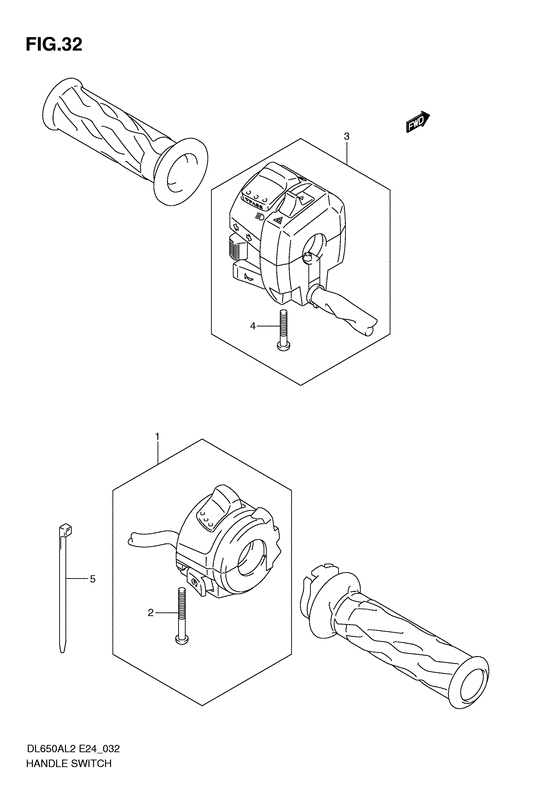 FIG.32

FWD

3

4

1

5

2

DL650AL2 E24_032
HANDLE SWITCH