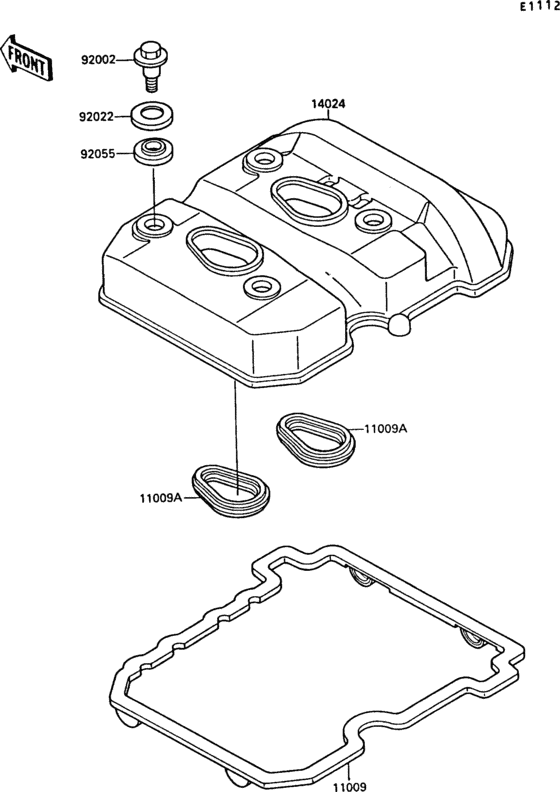 E1112

FRONT

92002

92022

92055

14024

11009A

11009A

11009