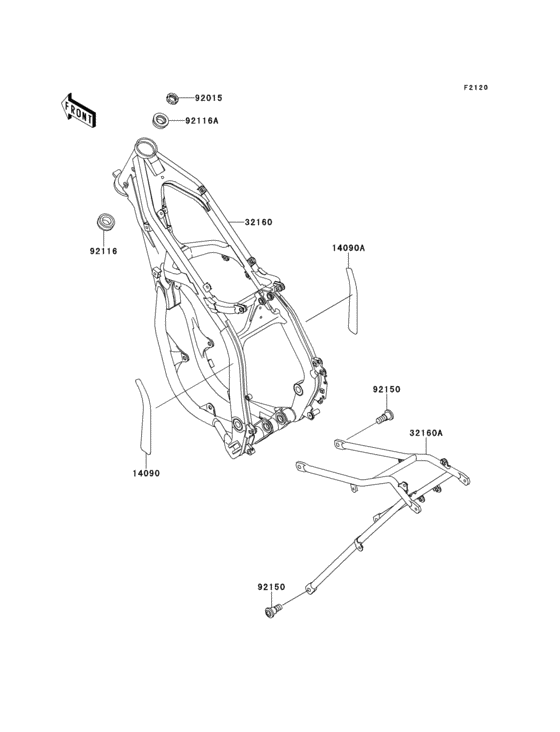 F2120

FRONT

92015

92116A

32160

92116

14090A

92150

32160A

14090

92150