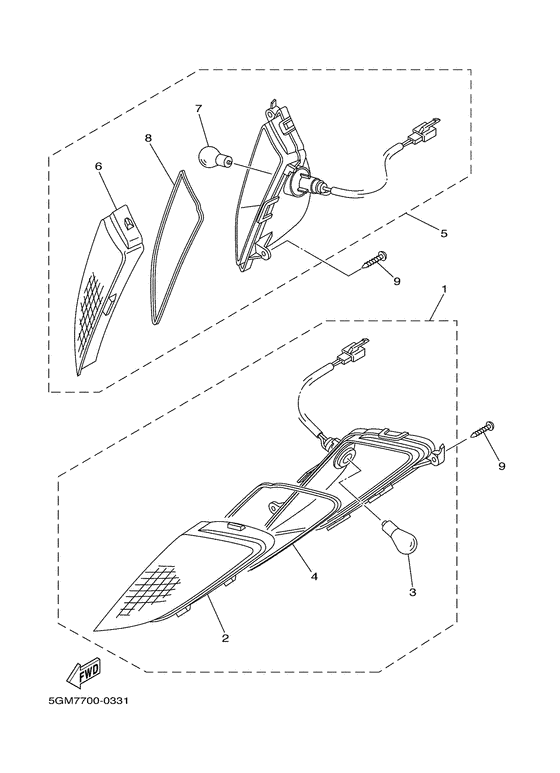 7
8
6
5
9
1
9
4
3
2
FWD
5GM7700-0331