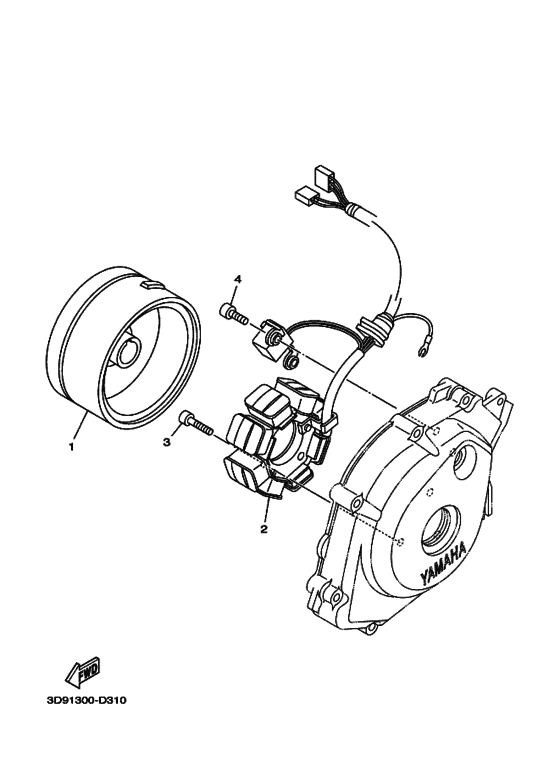 4
1
3
2
YAMAHA
FWD
3D91300-D310