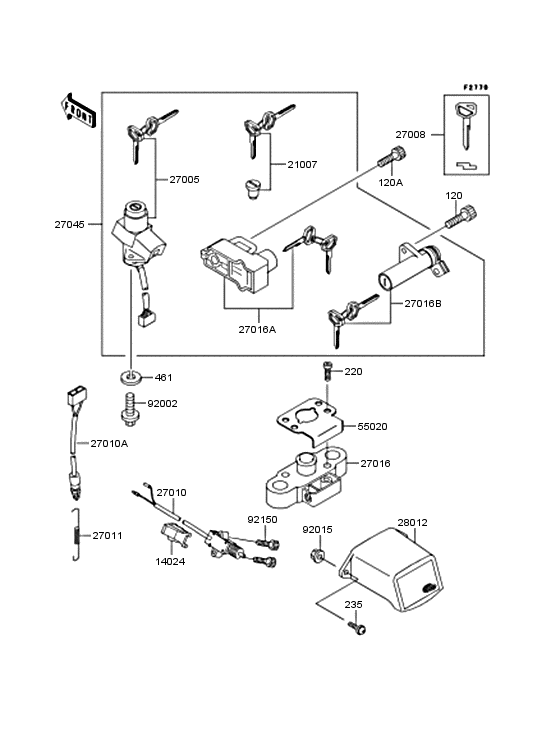 F2770
FRONT
27008
27005
21007
120A
120
27045
27016A
27016B
461
220
92002
55020
27010A
27016
27010
92150
92015
28012
27011
14024
235