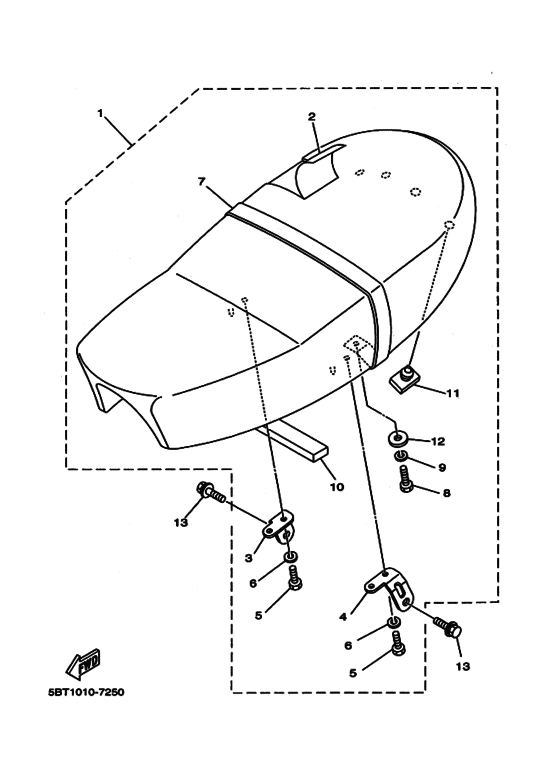 1
2
7
11
12
9
8
10
13
3
6
5
4
6
5
13
FWD
5BT1010-7250