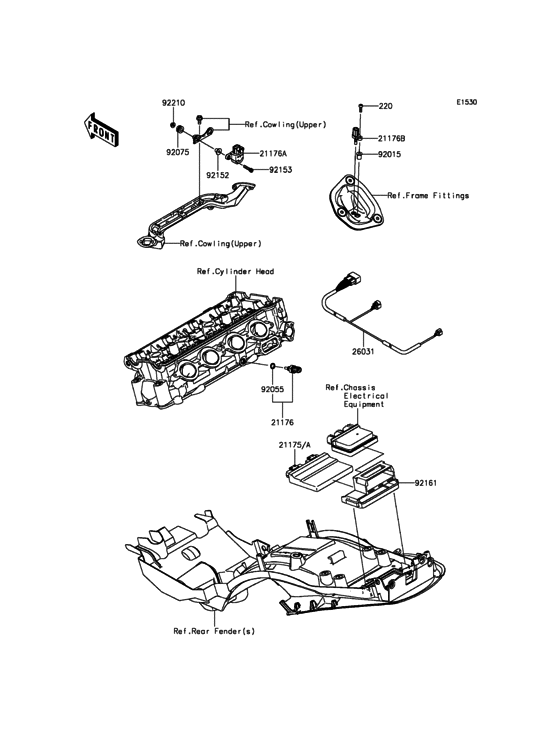 E1530

FRONT

92210
Ref.Cowling(Upper)
92075
21176A
92152
92153
Ref.Cowling(Upper)

220
21176B
92015
Ref.Frame Fittings

Ref.Cylinder Head
26031
92055
21176

Ref.Chassis Electrical Equipment
21175/A
92161

Ref.Rear Fender(s)