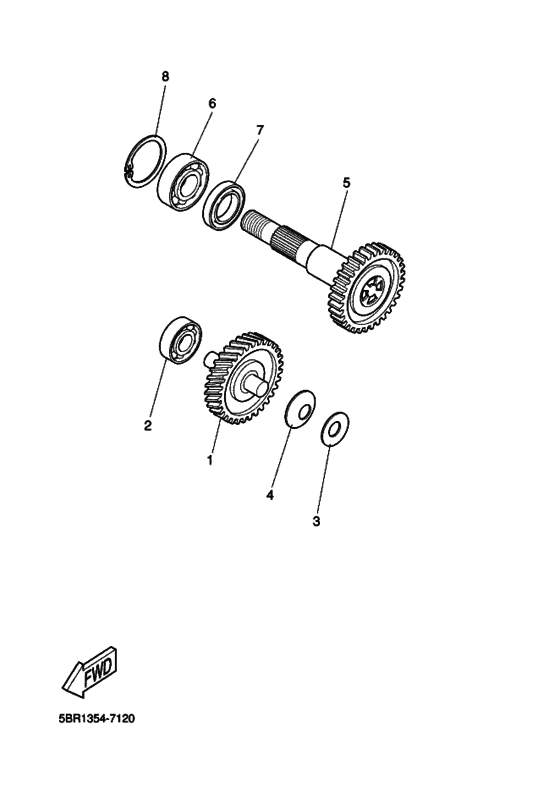 8
6
7
5
2
1
4
3
FWD
5BR1354-7120