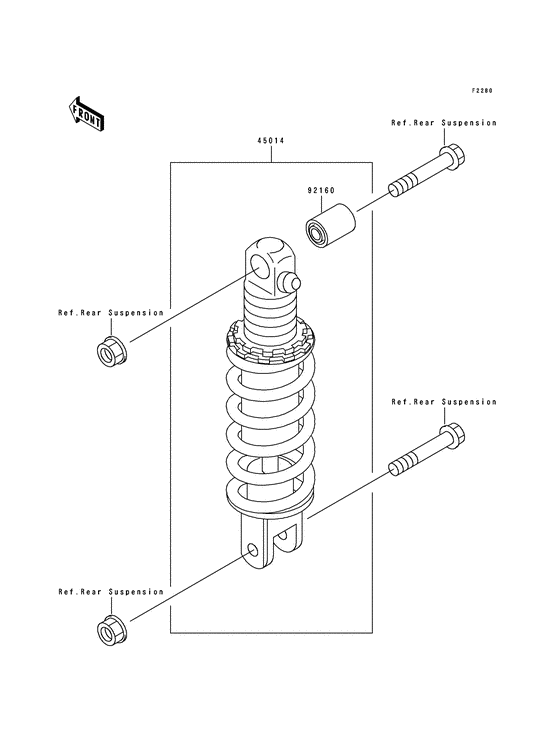 F2280

FRONT

Ref.Rear Suspension

45014

92160

Ref.Rear Suspension

Ref.Rear Suspension

Ref.Rear Suspension