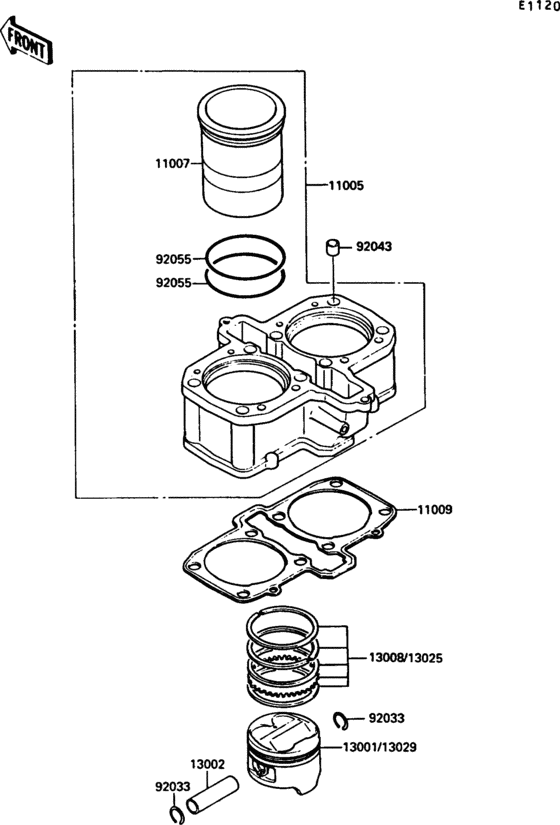 E1120

FRONT

11007
11005
92043
92055
92055
11009
13008/13025
92033
13001/13029
13002
92033