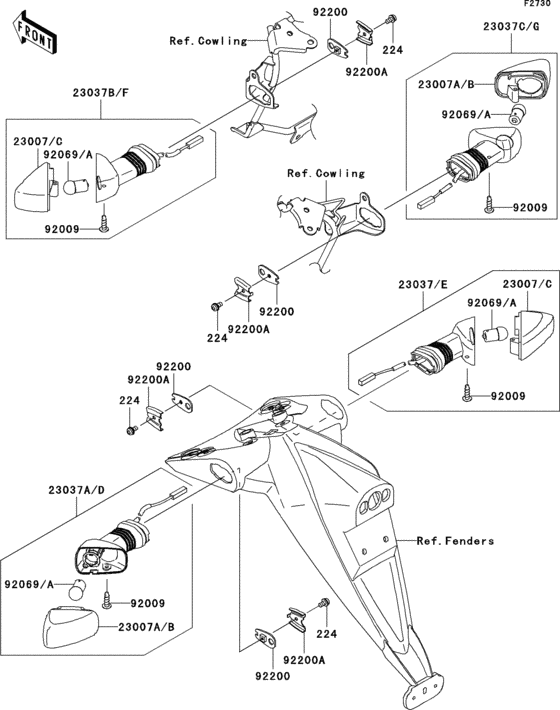 F2730

FRONT

Ref.Cowling

92200

224

92200A

23037C/G

23007A/B

92069/A

92009

23037B/F

23007/C

92069/A

92009

Ref.Cowling

92200

224

92200A

23037/E

23007/C

92069/A

92009

92200

92200A

224

23037A/D

92069/A

92009

23007A/B

Ref.Fenders

224

92200A

92200