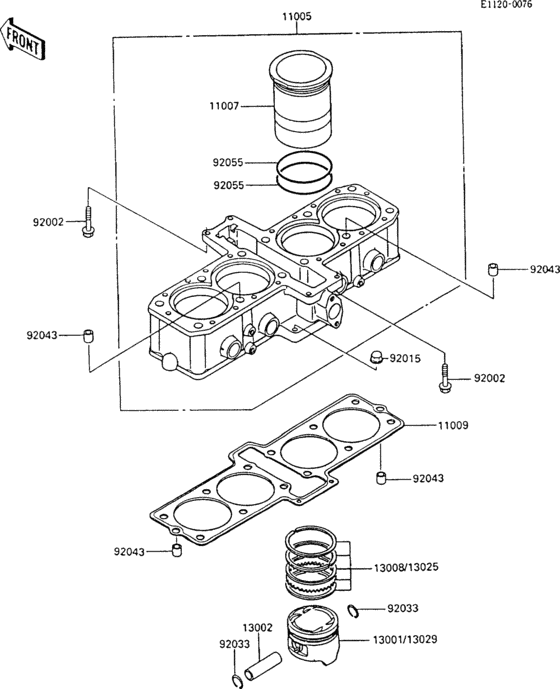 E1120-0076

FRONT

11005

11007

92055

92055

92002

92043

92043

92015

92002

11009

92043

92043

13008/13025

92033

13002

92033

13001/13029