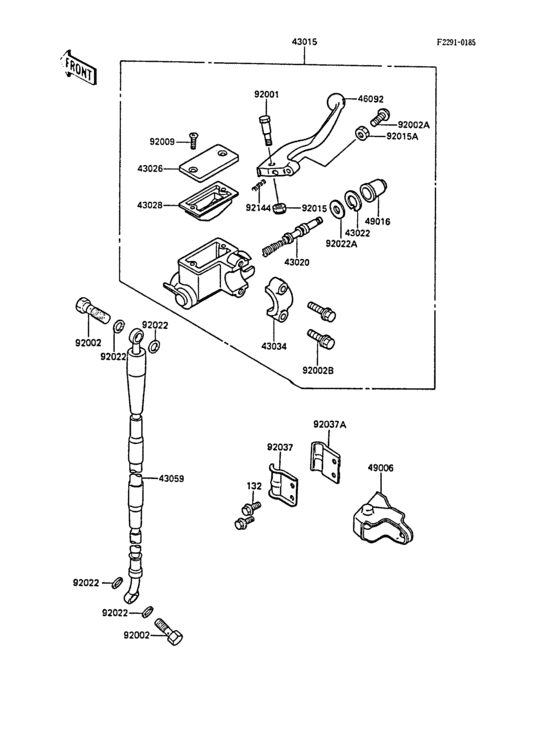 F2291-0185

FRONT

43015

92001
46092
92002A
92015A
92009
43026
43028
92144
92015
49016
43022
92022A
43020
43034
92002B
92002
92022
92022
43059
92037A
92037
49006
132
92022
92022
92002