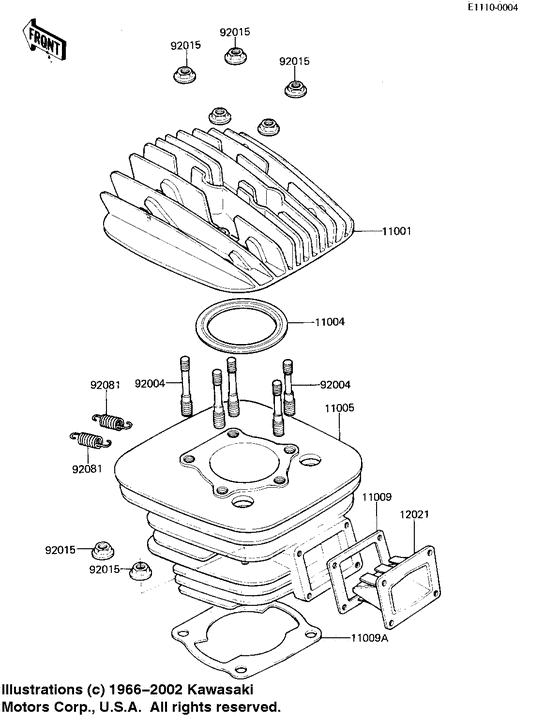 E1110-0004

FRONT

92015
92015
92015

11001

11004

92081
92004
92004
11005

92081

11009
12021

92015
92015

11009A

Illustrations (c) 1966–2002 Kawasaki Motors Corp., U.S.A. All rights reserved.