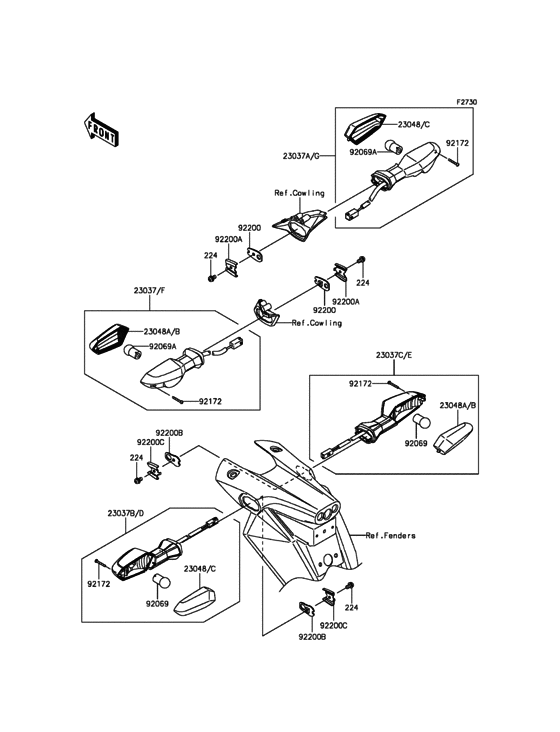 F2730

FRONT

23048/C
92069A
92172
23037A/G
Ref.Cowling
92200
92200A
224
224
92200A
92200
23037/F
23048A/B
92069A
Ref.Cowling
92172
23037C/E
92172
23048A/B
92069
92200B
92200C
224
23037B/D
Ref.Fenders
92172
23048/C
92069
224
92200C
92200B