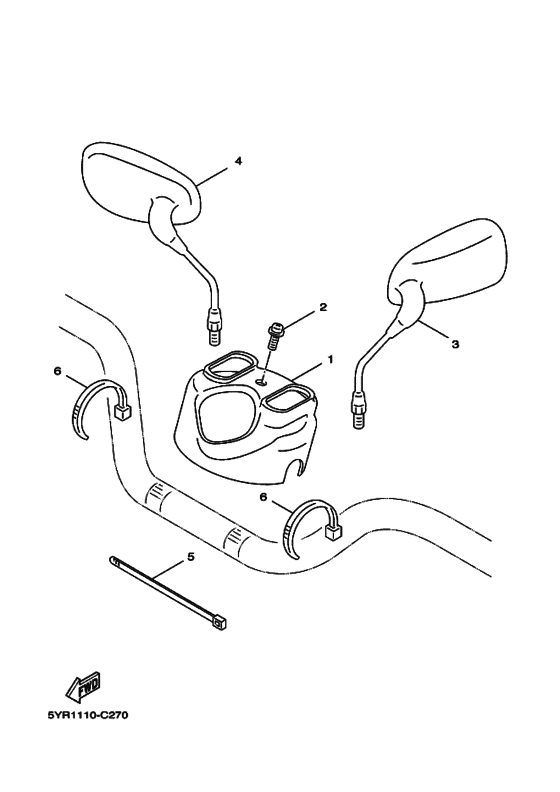 4

2

3

1

6

6

5

FWD

5YR1110-C270