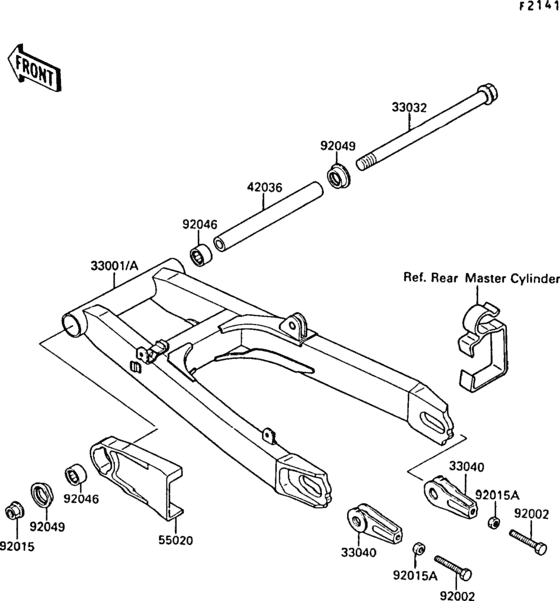 F2141

FRONT

33032

92049

42036

92046

33001/A

Ref. Rear Master Cylinder

33040

92015A

92002

92046

92049

92015

55020

33040

92015A

92002