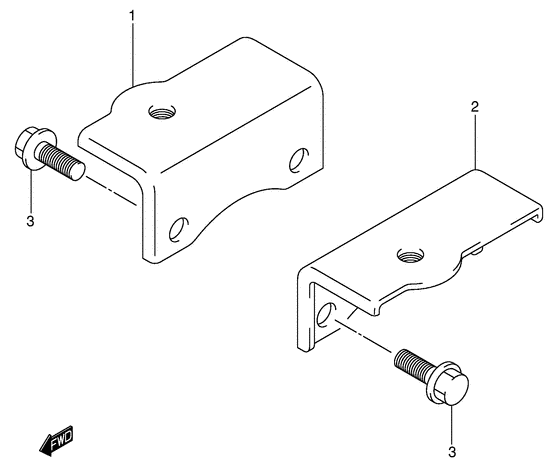 1
2
3
3
FWD